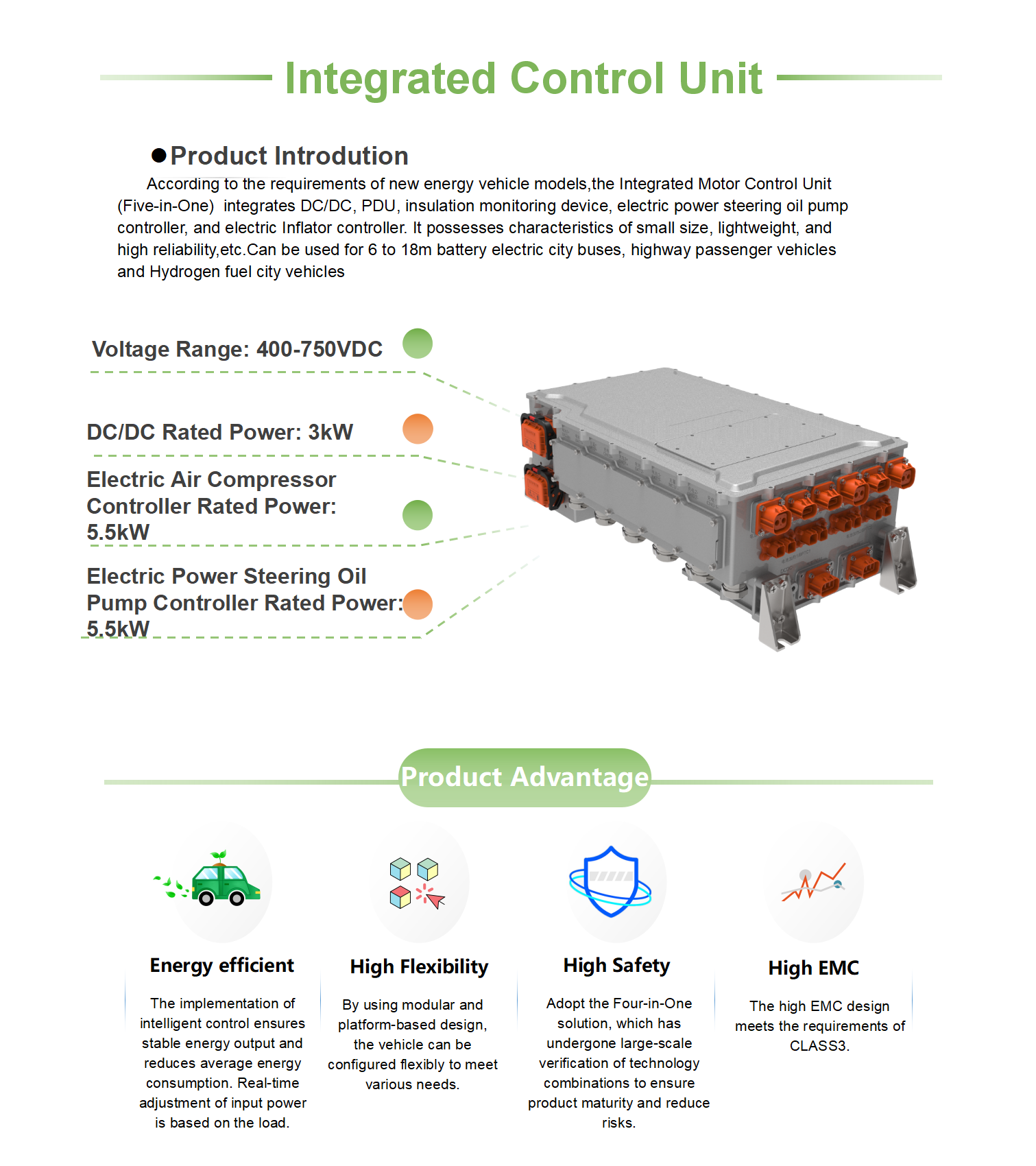 Integrated Control Unit

●Product Introdution

According to the requirements of new energy vehicle models,the Integrated Motor Control Unit (Five-in-One) integrates DC/DC, PDU, insulation monitoring device, electric power steering oil pump controller, and electric Inflator controller. It possesses characteristics of small size, lightweight, and high reliability,etc.Can be used for 6 to 18m battery electric city buses, highway passenger vehicles and Hydrogen fuel city vehicles

Voltage Range: 400-750VDC

DC/DC Rated Power: 3kW

Electric Air Compressor Controller Rated Power: 5.5kW

Electric Power Steering Oil Pump Controller Rated Power: 5.5kW

Product Advantage

Energy efficient

The implementation of intelligent control ensures stable energy output and reduces average energy consumption. Real-time adjustment of input power is based on the load.

High Flexibility

By using modular and platform-based design, the vehicle can be configured flexibly to meet various needs.

High Safety

Adopt the Four-in-One solution, which has undergone large-scale verification of technology combinations to ensure product maturity and reduce risks.

High EMC

The high EMC design meets the requirements of CLASS3.